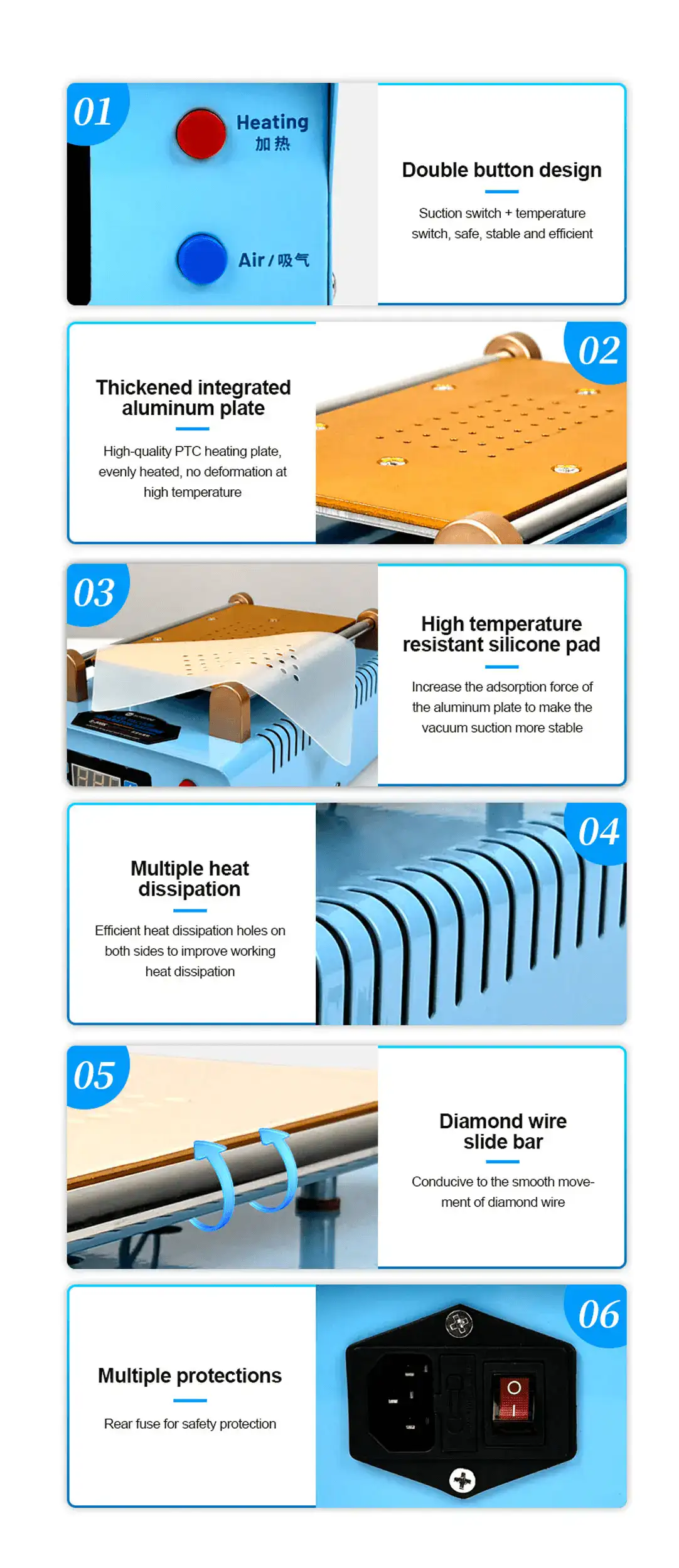 01

Heating
加热

Air / 吸气

Double button design

Suction switch + temperature switch, safe, stable and efficient

02

Thickened integrated aluminum plate

High-quality PTC heating plate, evenly heated, no deformation at high temperature

03

High temperature resistant silicone pad

Increase the adsorption force of the aluminum plate to make the vacuum suction more stable

04

Multiple heat dissipation

Efficient heat dissipation holes on both sides to improve working heat dissipation

05

Diamond wire slide bar

Conducive to the smooth movement of diamond wire

06

Multiple protections

Rear fuse for safety protection