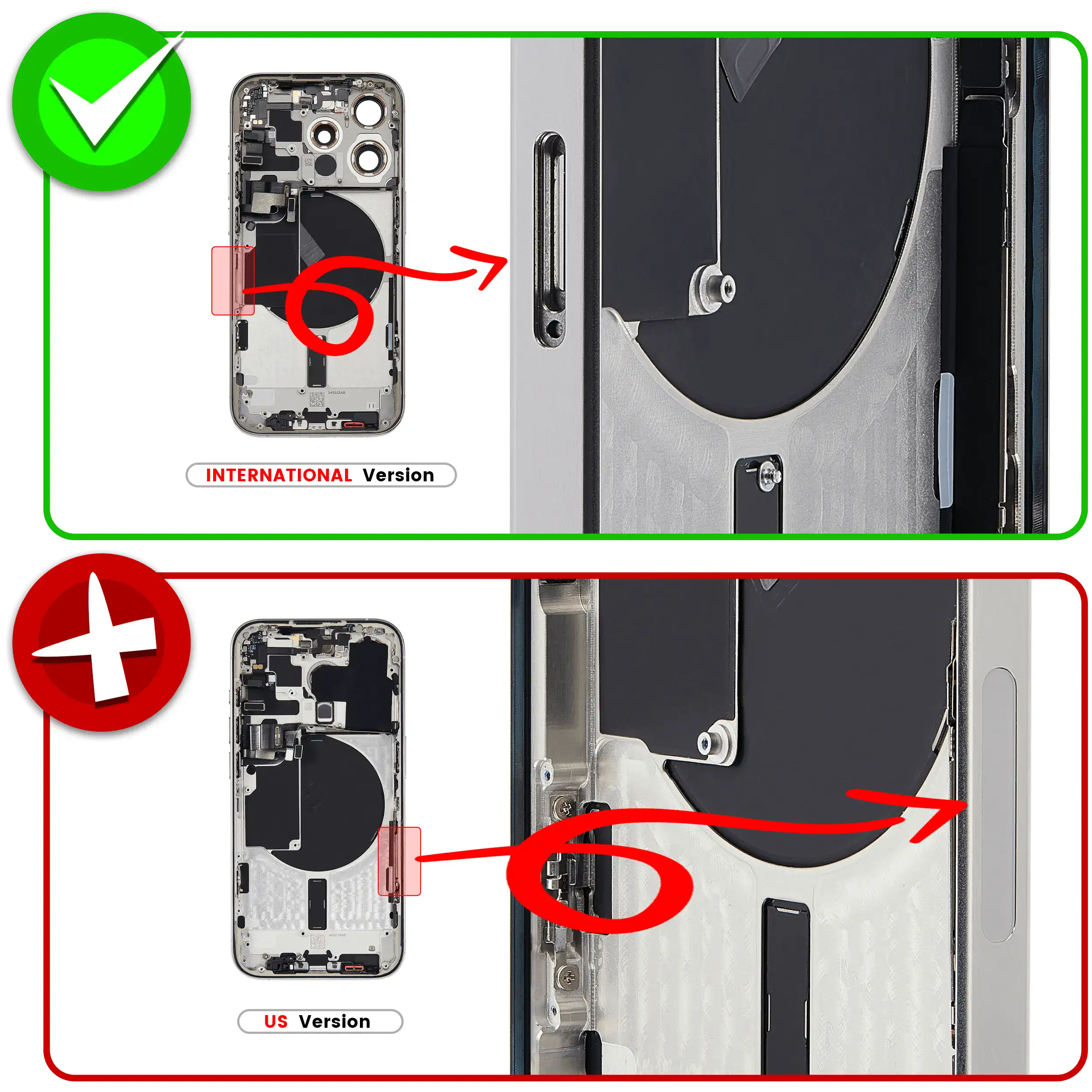 INTERNATIONAL Version

US Version